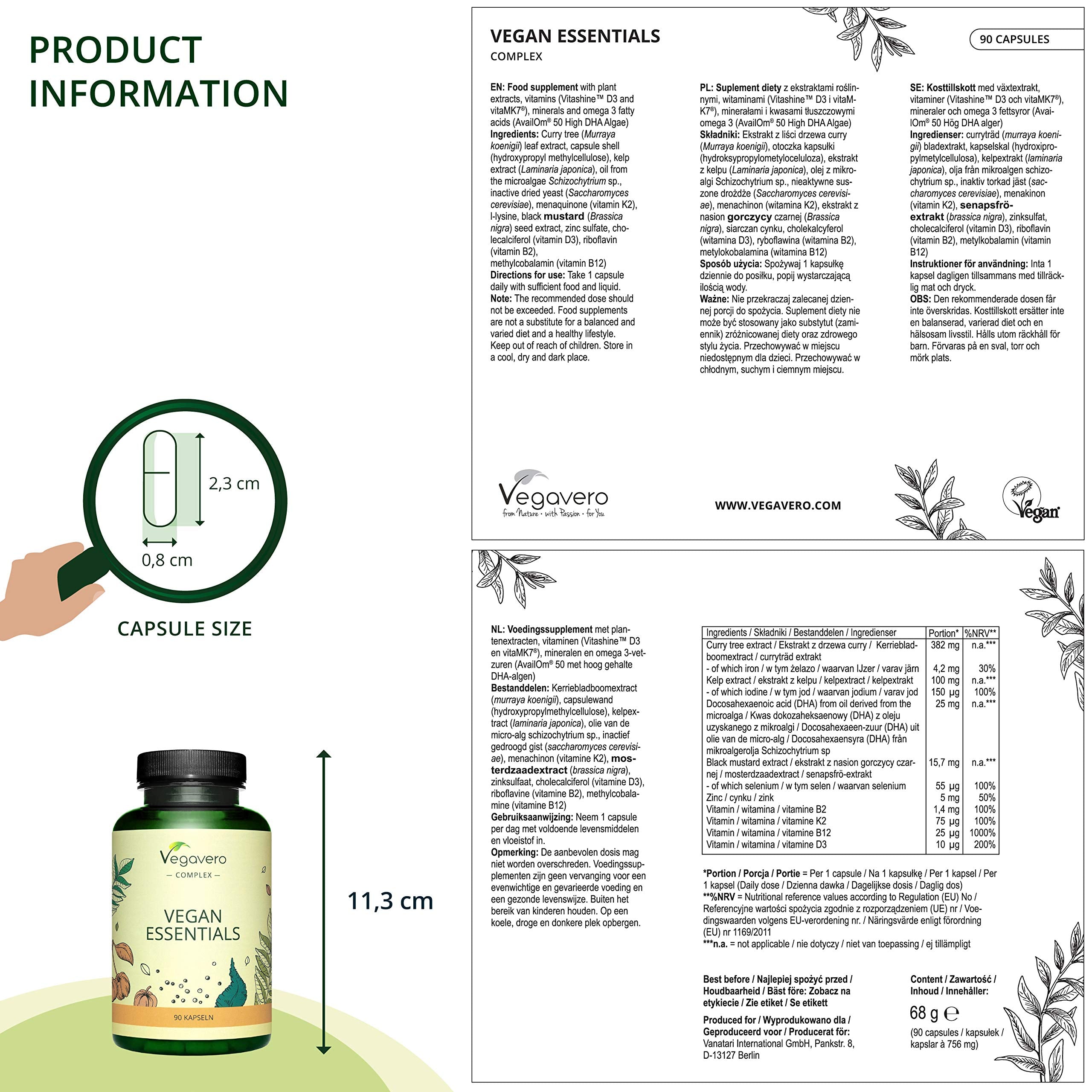 PRODUCT INFORMATION

2,3 cm

0,8 cm

CAPSULE SIZE

Vegavero
— COMPLEX —
VEGAN ESSENTIALS
90 KAPSELN

11,3 cm

VEGAN ESSENTIALS
COMPLEX

90 CAPSULES

EN: Food supplement with plant extracts, vitamins (Vitashine™ D3 and vitaMK7®), minerals and omega 3 fatty acids (AvailOm® 50 High DHA Algae)
Ingredients: Curry tree (Murraya koenigii) leaf extract, capsule shell (hydroxypropyl methylcellulose), kelp extract (Laminaria japonica), oil from the microalgae Schizochytrium sp., inactive dried yeast (Saccharomyces cerevisiae), menaquinone (vitamin K2), l-lysine, black mustard (Brassica nigra) seed extract, zinc sulfate, cholecalciferol (vitamin D3), riboflavin (vitamin B2), methylcobalamin (vitamin B12)
Directions for use: Take 1 capsule daily with sufficient food and liquid.
Note: The recommended dose should not be exceeded. Food supplements are not a substitute for a balanced and varied diet and a healthy lifestyle. Keep out of reach of children. Store in a cool, dry and dark place.

PL: Suplement diety z ekstraktami roślinnymi, witaminami (Vitashine™ D3 i vitaMK7®), minerałami i kwasami tłuszczowymi omega 3 (AvailOm® 50 High DHA Algae)
Składniki: Ekstrakt z liści drzewa curry (Murraya koenigii), otoczka kapsułki (hydroksypropylometyloceluloza), ekstrakt z kelpu (Laminaria japonica), olej z mikroalgi Schizochytrium sp., nieaktywne suszone drożdże (Saccharomyces cerevisiae), menachinon (witamina K2), ekstrakt z nasion gorczycy czarnej (Brassica nigra), siarczan cynku, cholekalcyferol (witamina D3), ryboflawina (witamina B2), metylokobalamina (witamina B12)
Sposób użycia: Spożywaj 1 kapsułkę dziennie do posiłku, popij wystarczającą ilością wody.
Ważne: Nie przekraczaj zalecanej dziennej porcji do spożycia. Suplement diety nie może być stosowany jako substytut (zamiennik) zróżnicowanej diety oraz zdrowego stylu życia. Przechowywać w miejscu niedostępnym dla dzieci. Przechowywać w chłodnym, suchym i ciemnym miejscu.

SE: Kosttillskott med växtextrakt, vitaminer (Vitashine™ D3 och vitaMK7®), mineraler och omega 3 fettsyror (AvailOm® 50 Hög DHA alger)
Ingredienser: curryträd (murraya koenigii) bladextrakt, kapselskal (hydroxipropylmetylcellulosa), kelpextrakt (laminaria japonica), olja från mikroalgen schizochytrium sp., inaktiv torkad jäst (saccharomyces cerevisiae), menakinon (vitamin K2), senapsfröextrakt (brassica nigra), zinksulfat, cholecalciferol (vitamin D3), riboflavin (vitamin B2), metylkobalamin (vitamin B12)
Instruktioner för användning: Inta 1 kapsel dagligen tillsammans med tillräcklig mat och dryck.
OBS: Den rekommenderade dosen får inte överskridas. Kosttillskott ersätter inte en balanserad, varierad diet och en hälsosam livsstil. Hålls utom räckhåll för barn. Förvaras på en sval, torr och mörk plats.

Vegavero
from Nature · with Passion · for You

WWW.VEGAVERO.COM

Vegan

NL: Voedingssupplement met plantenextracten, vitaminen (Vitashine™ D3 en vitaMK7®), mineralen en omega 3-vetzuren (AvailOm® 50 met hoog gehalte DHA-algen)
Bestanddelen: Kerriebladboomextract (murraya koenigii), capsulewand (hydroxypropylmethylcellulose), kelpextract (laminaria japonica), olie van de micro-alg schizochytrium sp., inactief gedroogd gist (saccharomyces cerevisiae), menachinon (vitamine K2), mosterdzaadextract (brassica nigra), zinksulfaat, cholecalciferol (vitamine D3), riboflavine (vitamine B2), methylcobalamine (vitamine B12)
Gebruiksaanwijzing: Neem 1 capsule per dag met voldoende levensmiddelen en vloeistof in.
Opmerking: De aanbevolen dosis mag niet worden overschreden. Voedingssupplementen zijn geen vervanging voor een evenwichtige en gevarieerde voeding en een gezonde levenswijze. Buiten het bereik van kinderen houden. Op een koele, droge en donkere plek opbergen.

| Ingredients / Składniki / Bestanddelen / Ingredienser | Portion* | %NRV** |
|---|---|---|
| Curry tree extract / Ekstrakt z drzewa curry / Kerriebladboomextract / curryträd extrakt | 382 mg | n.a.*** |
| - of which iron / w tym żelazo / waarvan IJzer / varav järn | 4,2 mg | 30% |
| Kelp extract / ekstrakt z kelpu / kelpextract / kelpextrakt | 100 mg | n.a.*** |
| - of which iodine / w tym jod / waarvan jodium / varav jod | 150 µg | 100% |
| Docosahexaenoic acid (DHA) from oil derived from the microalga / Kwas dokozaheksaenowy (DHA) z oleju uzyskanego z mikroalgi / Docosahexaeen-zuur (DHA) uit olie van de micro-alg / Docosahexaensyra (DHA) från mikroalgerolja Schizochytrium sp | 25 mg | n.a.*** |
| Black mustard extract / ekstrakt z nasion gorczycy czarnej / mosterdzaadextract / senapsfrö-extrakt | 15,7 mg | n.a.*** |
| - of which selenium / w tym selen / waarvan selenium | 55 µg | 100% |
| Zinc / cynku / zink | 5 mg | 50% |
| Vitamin / witamina / vitamine B2 | 1,4 mg | 100% |
| Vitamin / witamina / vitamine K2 | 75 µg | 100% |
| Vitamin / witamina / vitamine B12 | 25 µg | 1000% |
| Vitamin / witamina / vitamine D3 | 10 µg | 200% |

*Portion / Porcja / Portie = Per 1 capsule / Na 1 kapsułkę / Per 1 kapsel / Per 1 kapsel (Daily dose / Dzienna dawka / Dagelijkse dosis / Daglig dos)
**%NRV = Nutritional reference values according to Regulation (EU) No / Referencyjne wartości spożycia zgodnie z rozporządzeniem (UE) nr / Voedingswaarden volgens EU-verordening nr. / Näringsvärde enligt förordning (EU) nr 1169/2011
***n.a. = not applicable / nie dotyczy / niet van toepassing / ej tillämpligt

Best before / Najlepiej spożyć przed / Houdbaarheid / Bäst före: Zobacz na etykiecie / Zie etiket / Se etikett

Produced for / Wyprodukowano dla / Geproduceerd voor / Producerat för: Vanatari International GmbH, Pankstr. 8, D-13127 Berlin

Content / Zawartość / Inhoud / Innehåller:
68 g ℮
(90 capsules / kapsułek / kapslar à 756 mg)