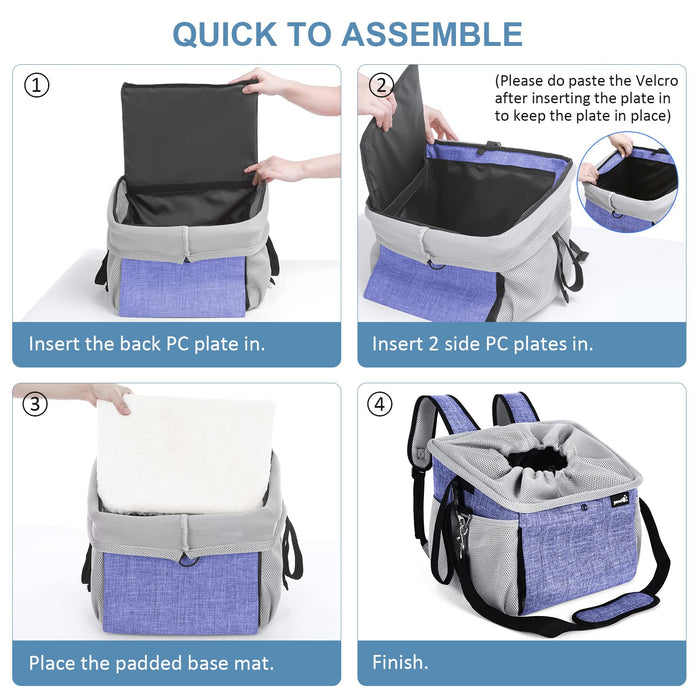 QUICK TO ASSEMBLE

①

Insert the back PC plate in.

②

(Please do paste the Velcro after inserting the plate in to keep the plate in place)

Insert 2 side PC plates in.

③

Place the padded base mat.

④

Finish.