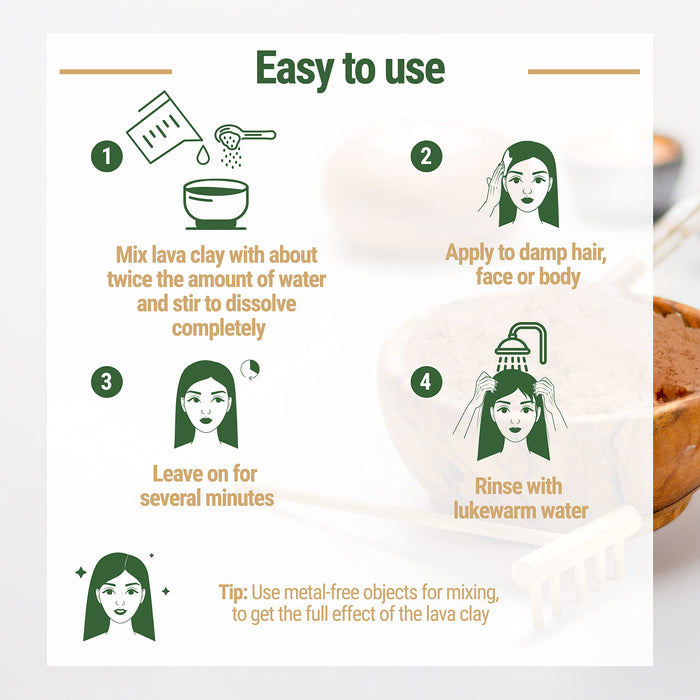 Easy to use

1

Mix lava clay with about twice the amount of water and stir to dissolve completely

2

Apply to damp hair, face or body

3

Leave on for several minutes

4

Rinse with lukewarm water

Tip: Use metal-free objects for mixing, to get the full effect of the lava clay