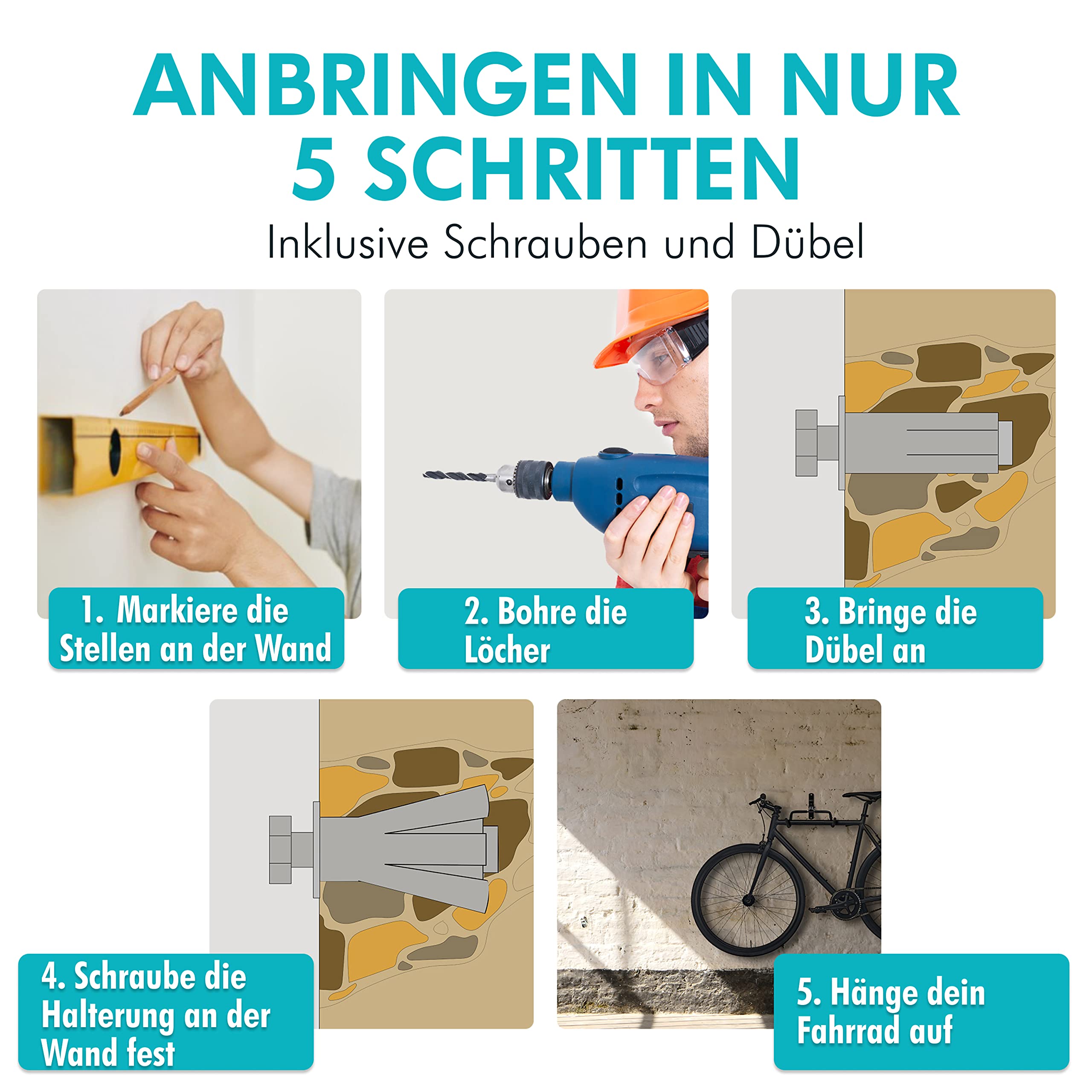 ANBRINGEN IN NUR 5 SCHRITTEN

Inklusive Schrauben und Dübel

1. Markiere die Stellen an der Wand

2. Bohre die Löcher

3. Bringe die Dübel an

4. Schraube die Halterung an der Wand fest

5. Hänge dein Fahrrad auf