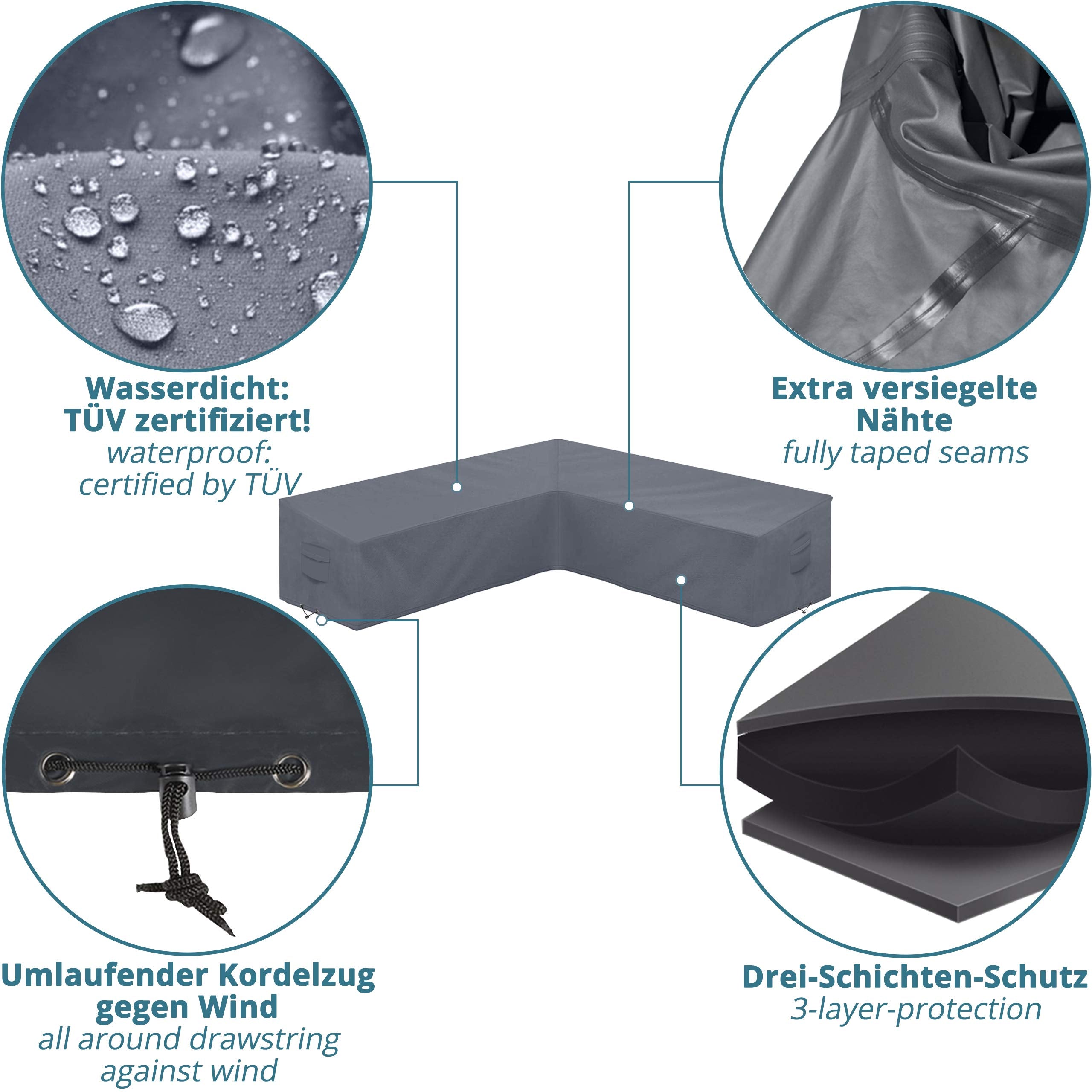 Wasserdicht:
TÜV zertifiziert!
waterproof:
certified by TÜV

Extra versiegelte
Nähte
fully taped seams

Umlaufender Kordelzug
gegen Wind
all around drawstring
against wind

Drei-Schichten-Schutz
3-layer-protection