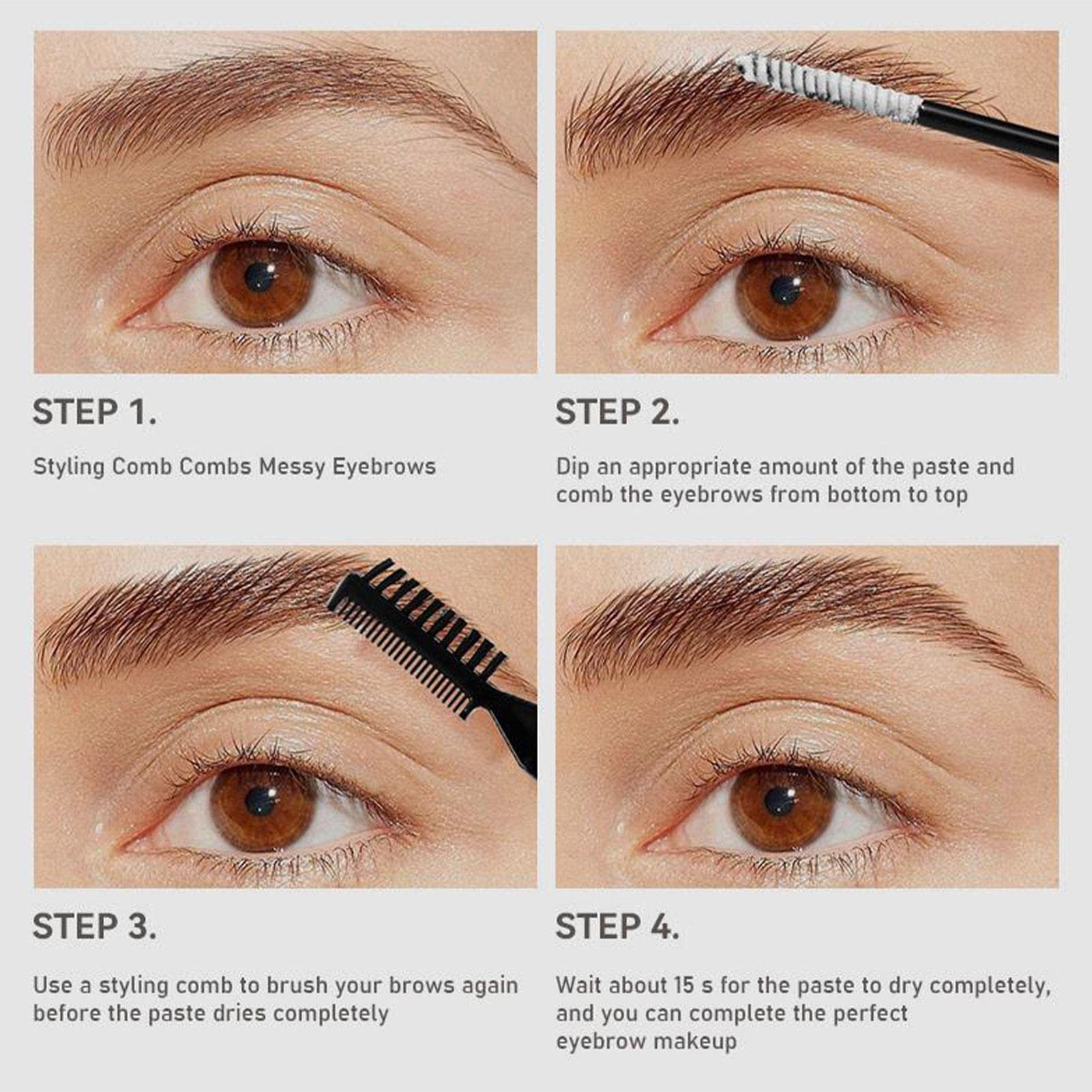 STEP 1.

Styling Comb Combs Messy Eyebrows

STEP 2.

Dip an appropriate amount of the paste and comb the eyebrows from bottom to top

STEP 3.

Use a styling comb to brush your brows again before the paste dries completely

STEP 4.

Wait about 15 s for the paste to dry completely, and you can complete the perfect eyebrow makeup