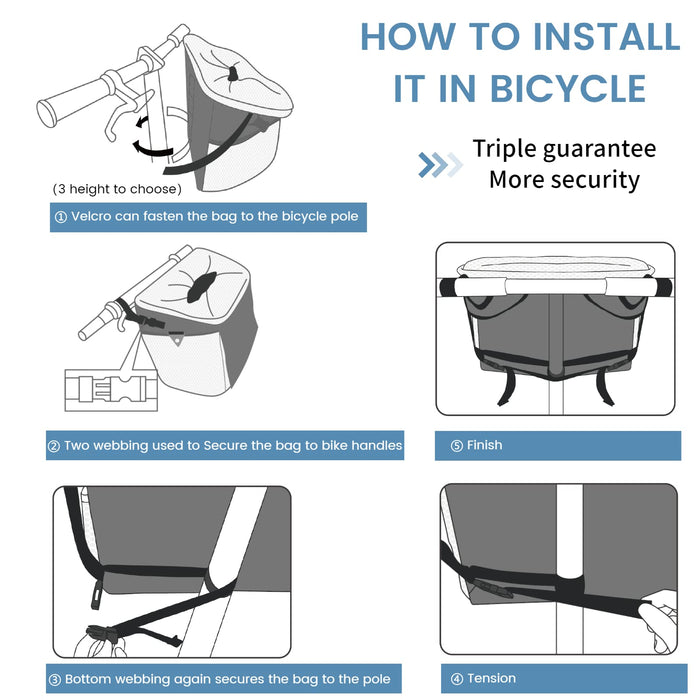 HOW TO INSTALL IT IN BICYCLE

Triple guarantee
More security

(3 height to choose)

① Velcro can fasten the bag to the bicycle pole

② Two webbing used to Secure the bag to bike handles

⑤ Finish

③ Bottom webbing again secures the bag to the pole

④ Tension