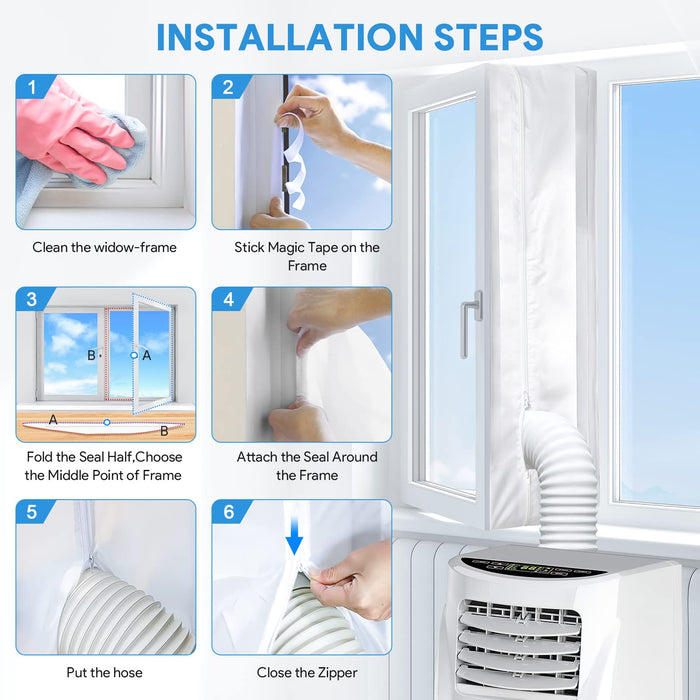 INSTALLATION STEPS

1

Clean the widow-frame

2

Stick Magic Tape on the Frame

3

B A

A B

Fold the Seal Half,Choose the Middle Point of Frame

4

Attach the Seal Around the Frame

5

Put the hose

6

Close the Zipper