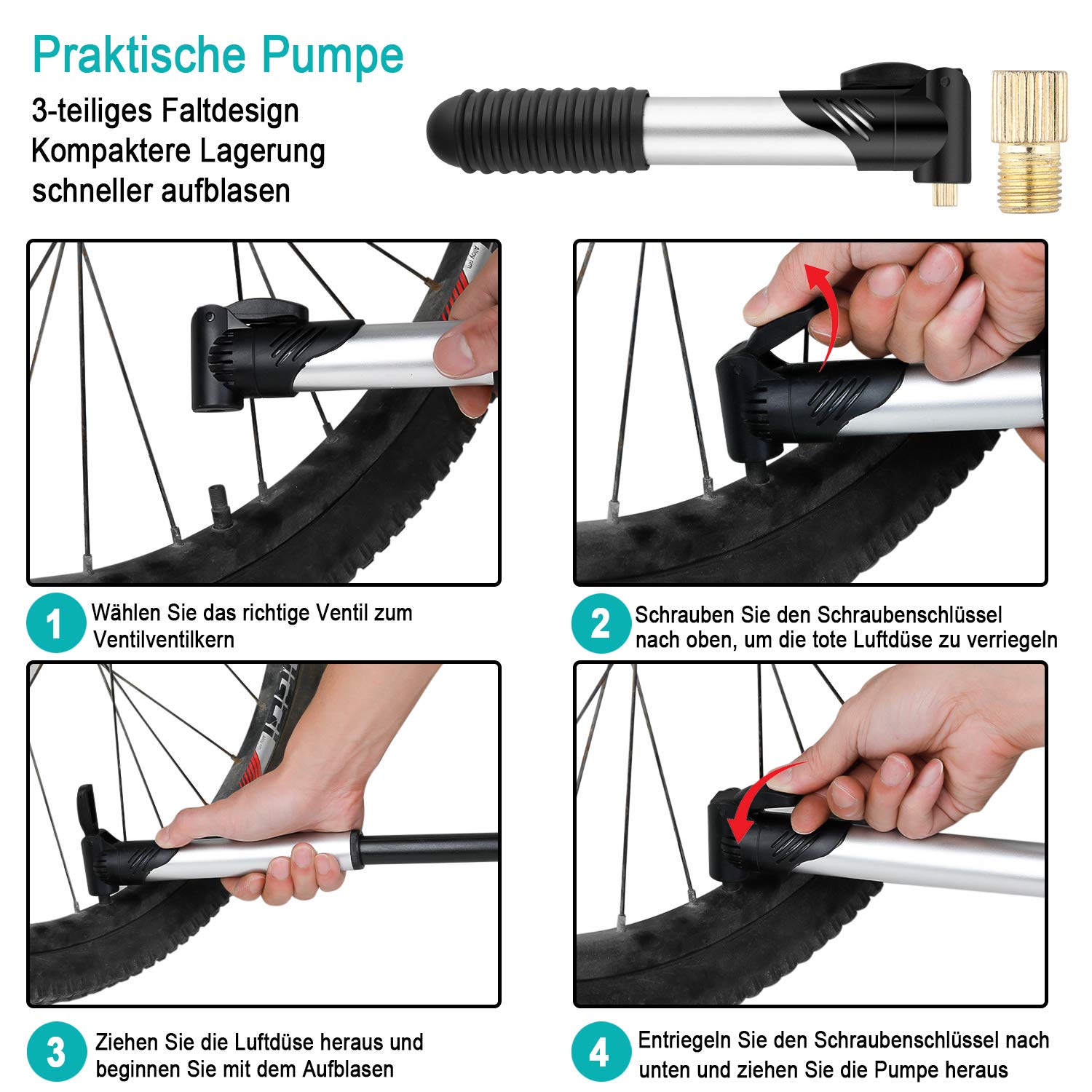 Praktische Pumpe

3-teiliges Faltdesign
Kompaktere Lagerung
schneller aufblasen

Alloy rim

1 Wählen Sie das richtige Ventil zum Ventilventilkern

2 Schrauben Sie den Schraubenschlüssel nach oben, um die tote Luftdüse zu verriegeln

3 Ziehen Sie die Luftdüse heraus und beginnen Sie mit dem Aufblasen

4 Entriegeln Sie den Schraubenschlüssel nach unten und ziehen Sie die Pumpe heraus