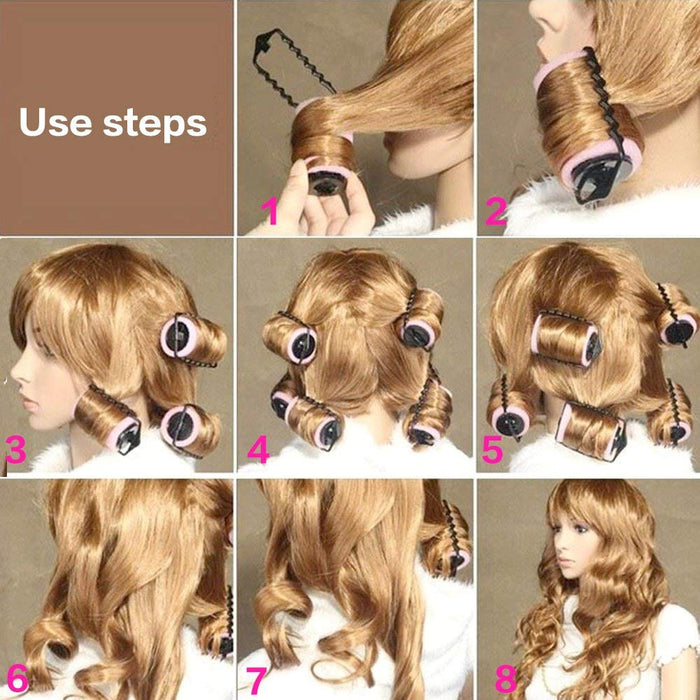 Use steps

1

2

3

4

5

6

7

8