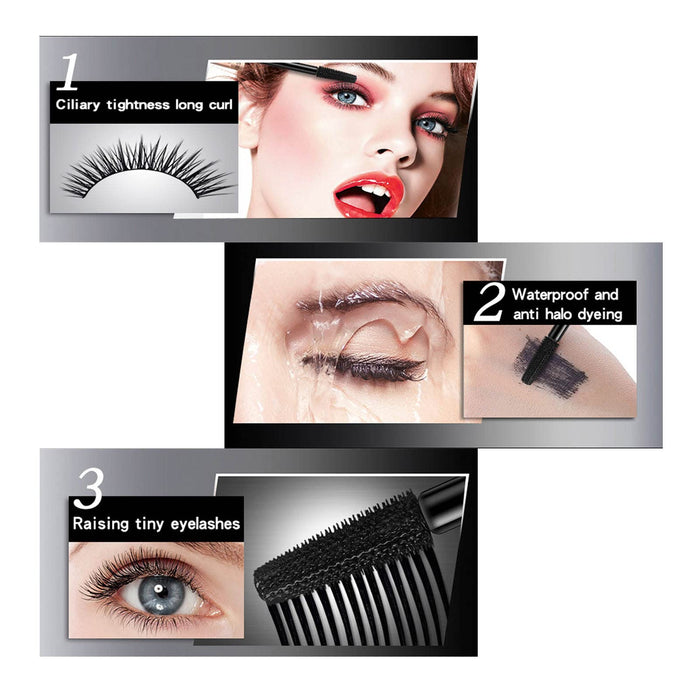 1
Ciliary tightness long curl

2
Waterproof and anti halo dyeing

3
Raising tiny eyelashes