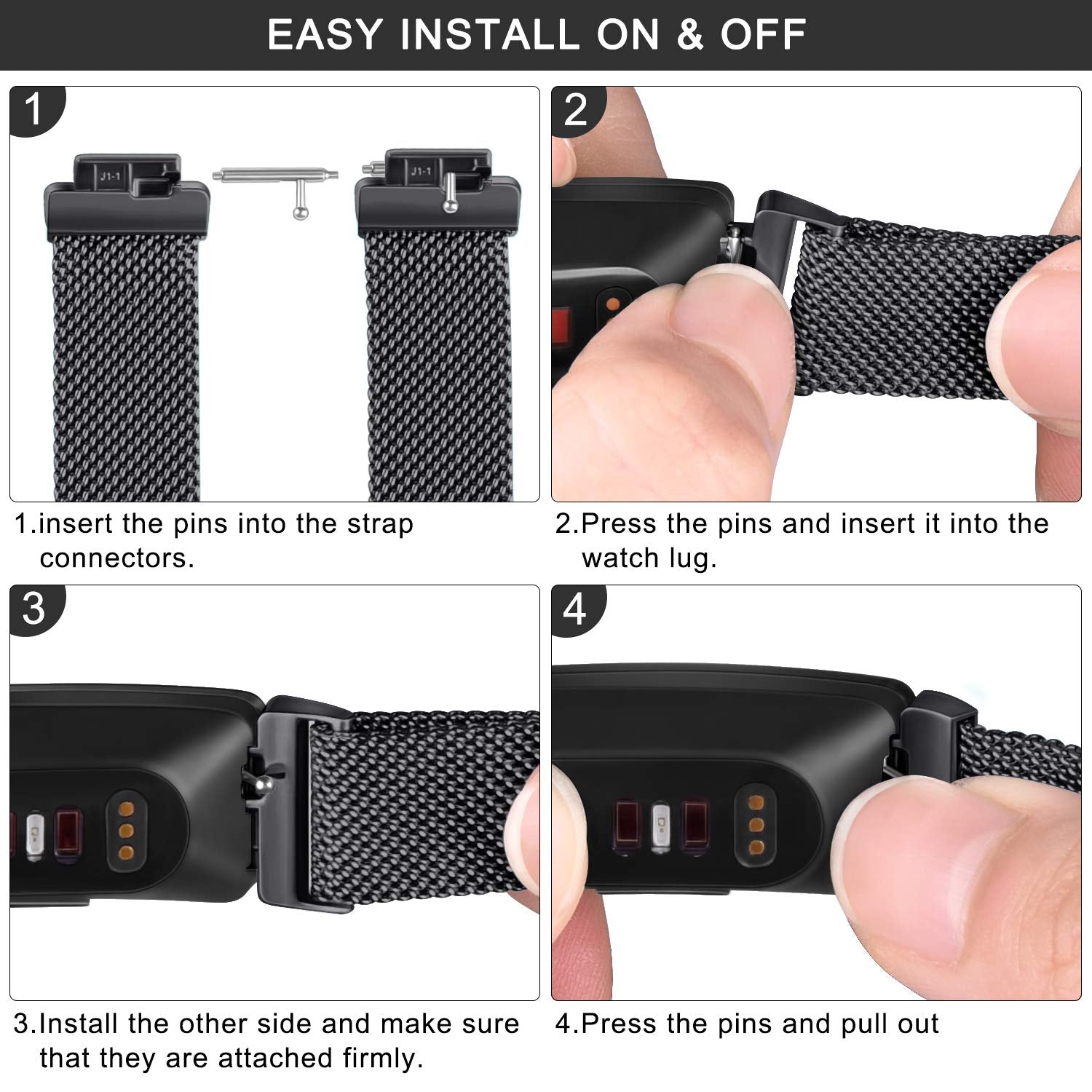 EASY INSTALL ON & OFF

1

J1-1

J1-1

1.insert the pins into the strap connectors.

2

2.Press the pins and insert it into the watch lug.

3

3.Install the other side and make sure that they are attached firmly.

4

4.Press the pins and pull out