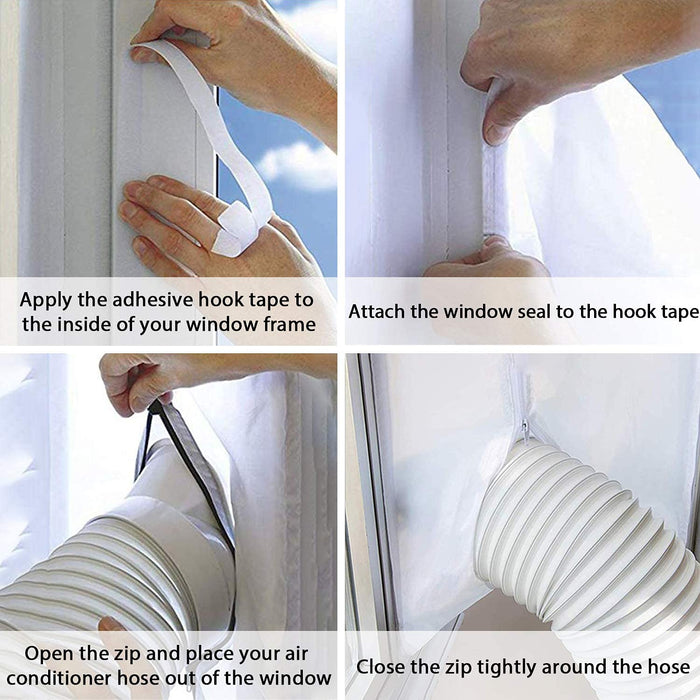 Apply the adhesive hook tape to the inside of your window frame

Attach the window seal to the hook tape

Open the zip and place your air conditioner hose out of the window

Close the zip tightly around the hose