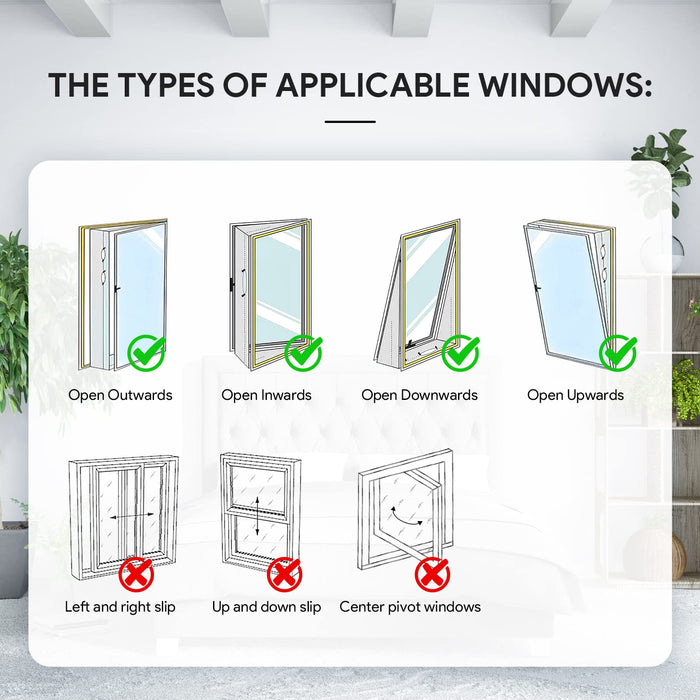 THE TYPES OF APPLICABLE WINDOWS:

Open Outwards

Open Inwards

Open Downwards

Open Upwards

Left and right slip

Up and down slip

Center pivot windows