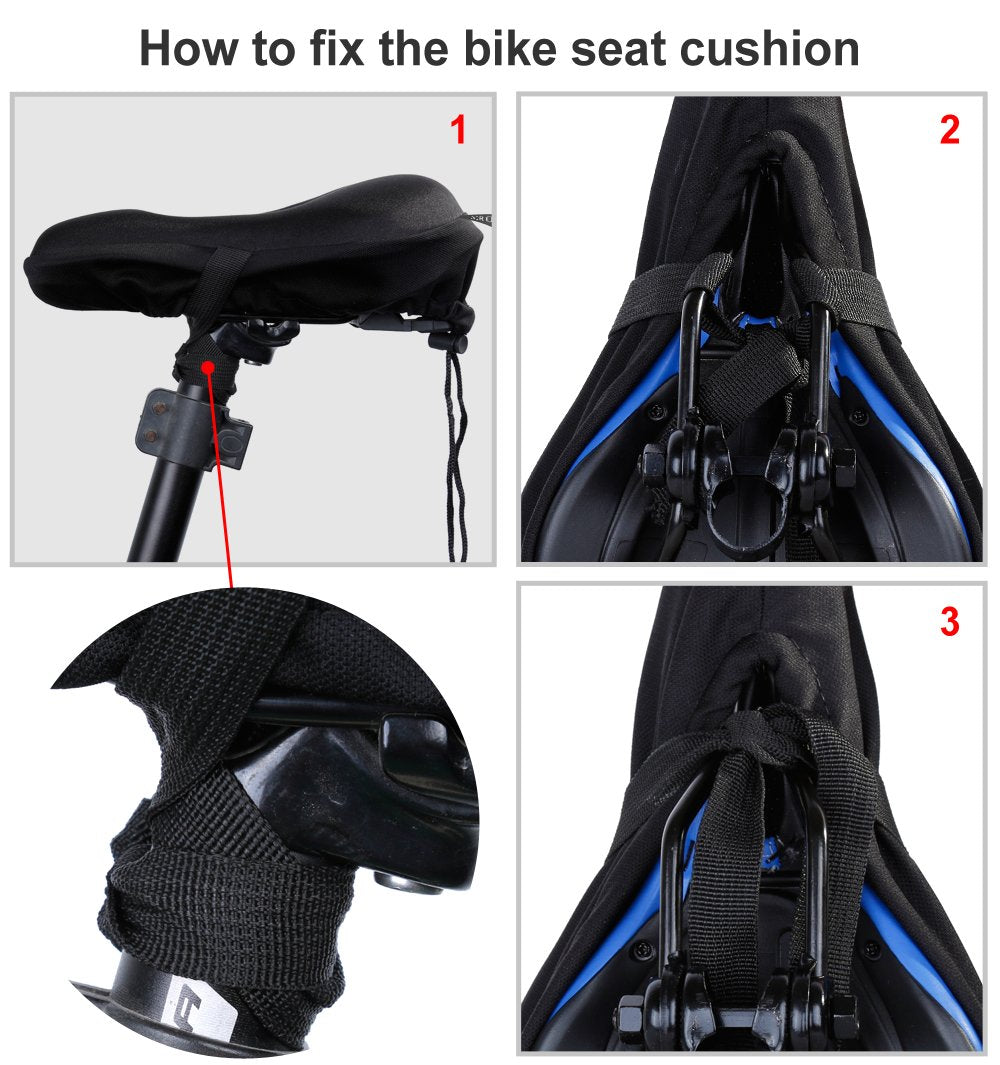 How to fix the bike seat cushion

1

2

3