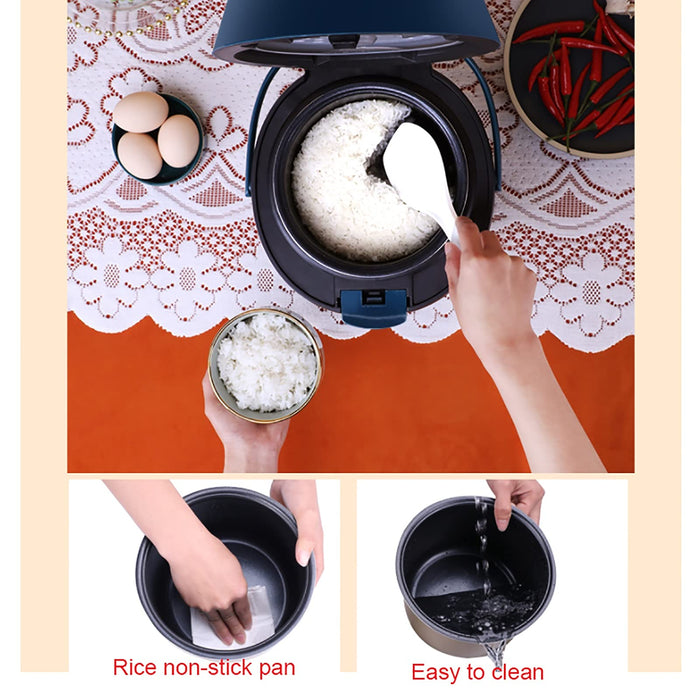 Rice non-stick pan

Easy to clean