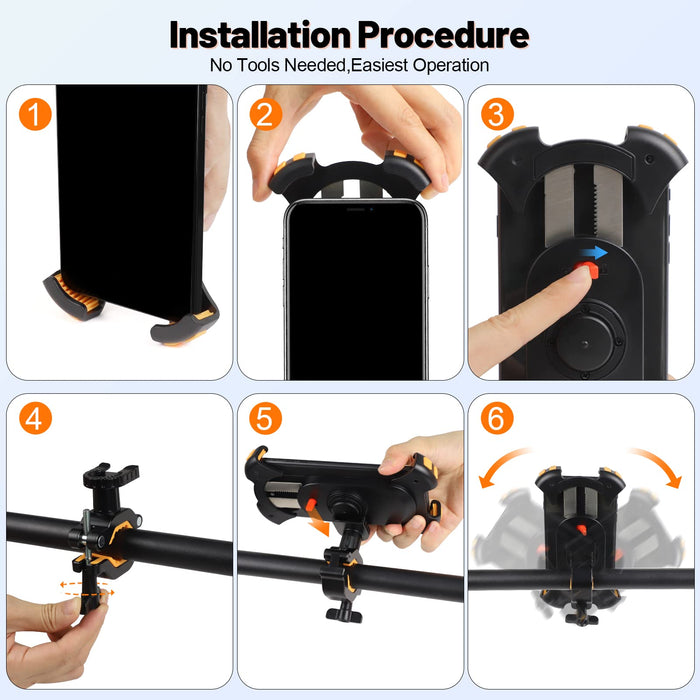 Installation Procedure
No Tools Needed,Easiest Operation

1

2

3

4

5

6