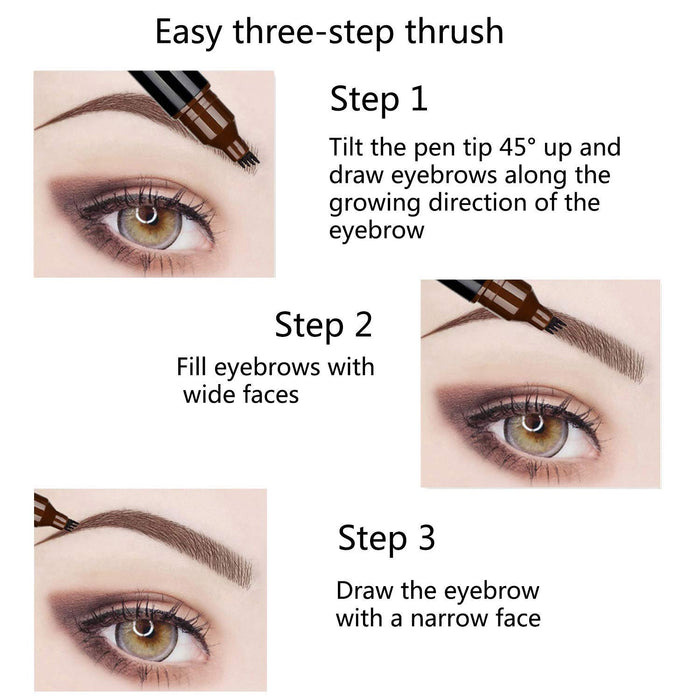 Easy three-step thrush

Step 1

Tilt the pen tip 45° up and draw eyebrows along the growing direction of the eyebrow

Step 2

Fill eyebrows with wide faces

Step 3

Draw the eyebrow with a narrow face