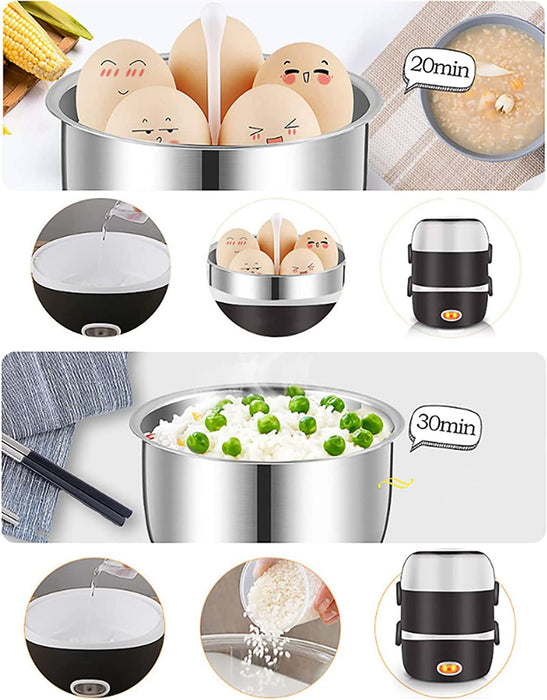 20min

30min