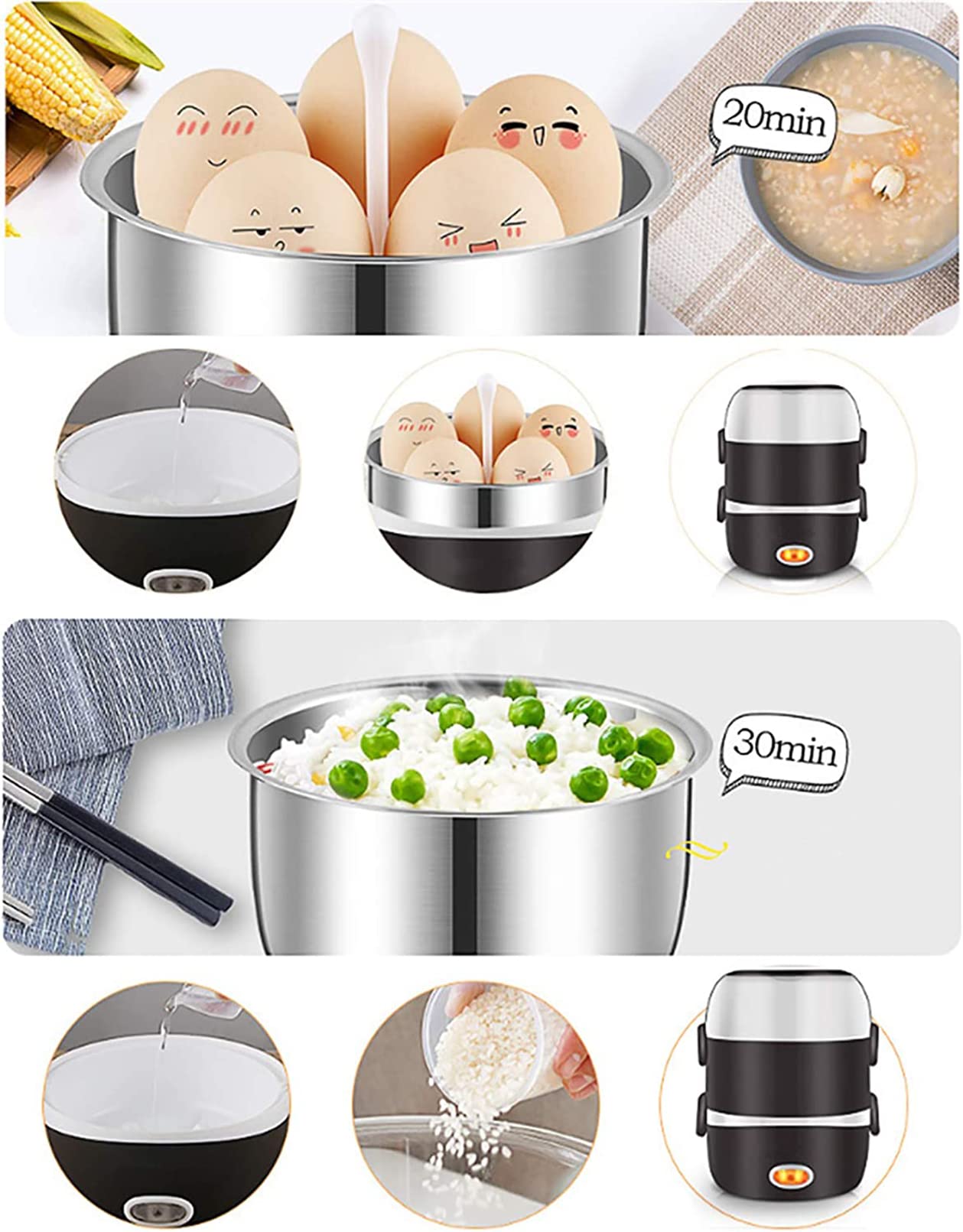 20min

30min