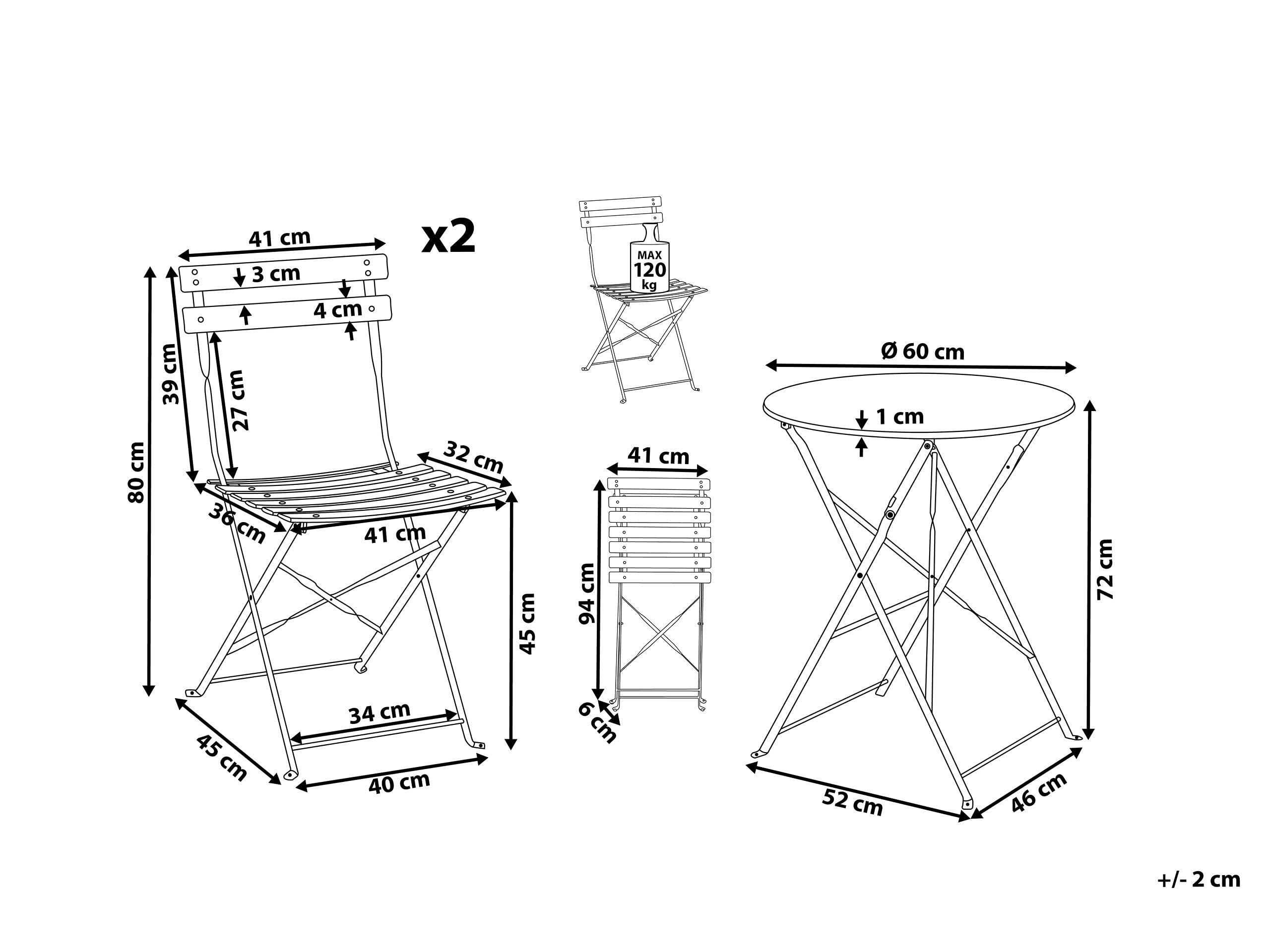 41 cm
x2
3 cm
4 cm
39 cm
27 cm
80 cm
32 cm
36 cm
41 cm
45 cm
34 cm
45 cm
40 cm
MAX
120
kg
41 cm
94 cm
6 cm
Ø 60 cm
1 cm
72 cm
52 cm
46 cm
+/- 2 cm