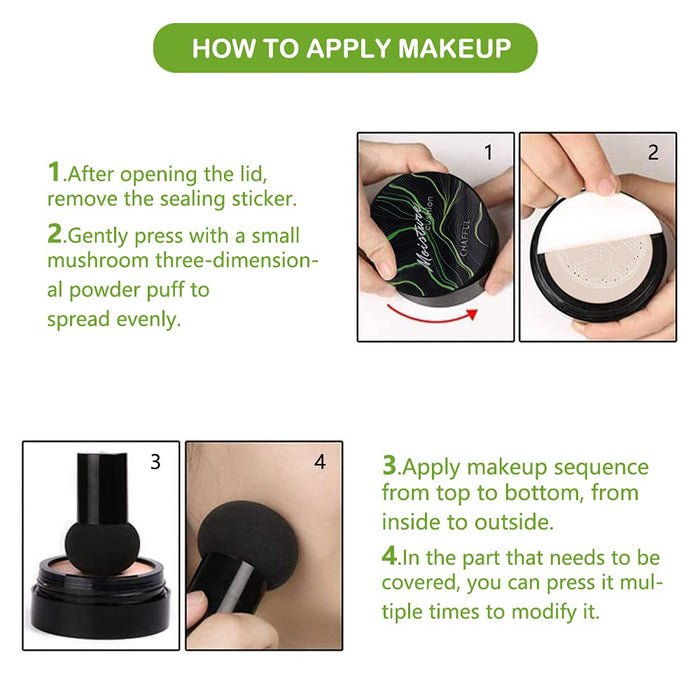 HOW TO APPLY MAKEUP

1.After opening the lid, remove the sealing sticker.

2.Gently press with a small mushroom three-dimensional powder puff to spread evenly.

1

Moisture CUSHION CHAFFUL

2

3

4

3.Apply makeup sequence from top to bottom, from inside to outside.

4.In the part that needs to be covered, you can press it multiple times to modify it.