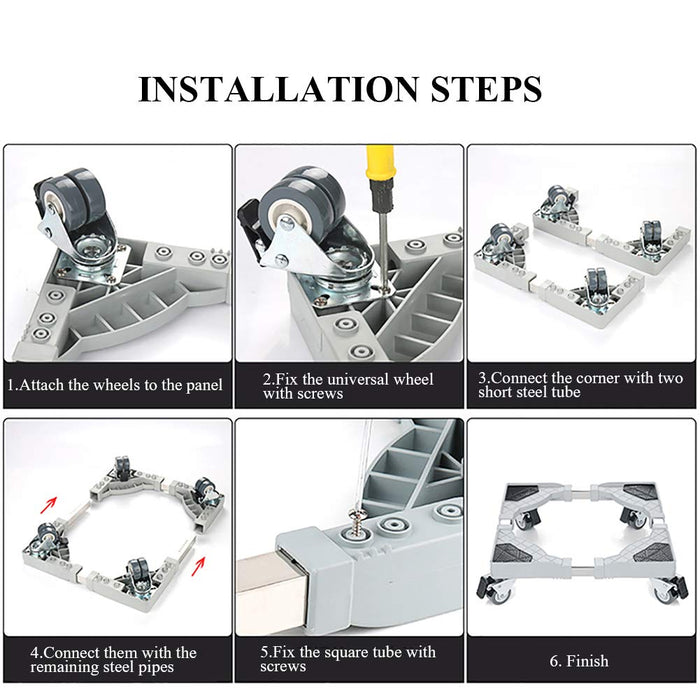 INSTALLATION STEPS

1.Attach the wheels to the panel

2.Fix the universal wheel with screws

3.Connect the corner with two short steel tube

4.Connect them with the remaining steel pipes

5.Fix the square tube with screws

6. Finish