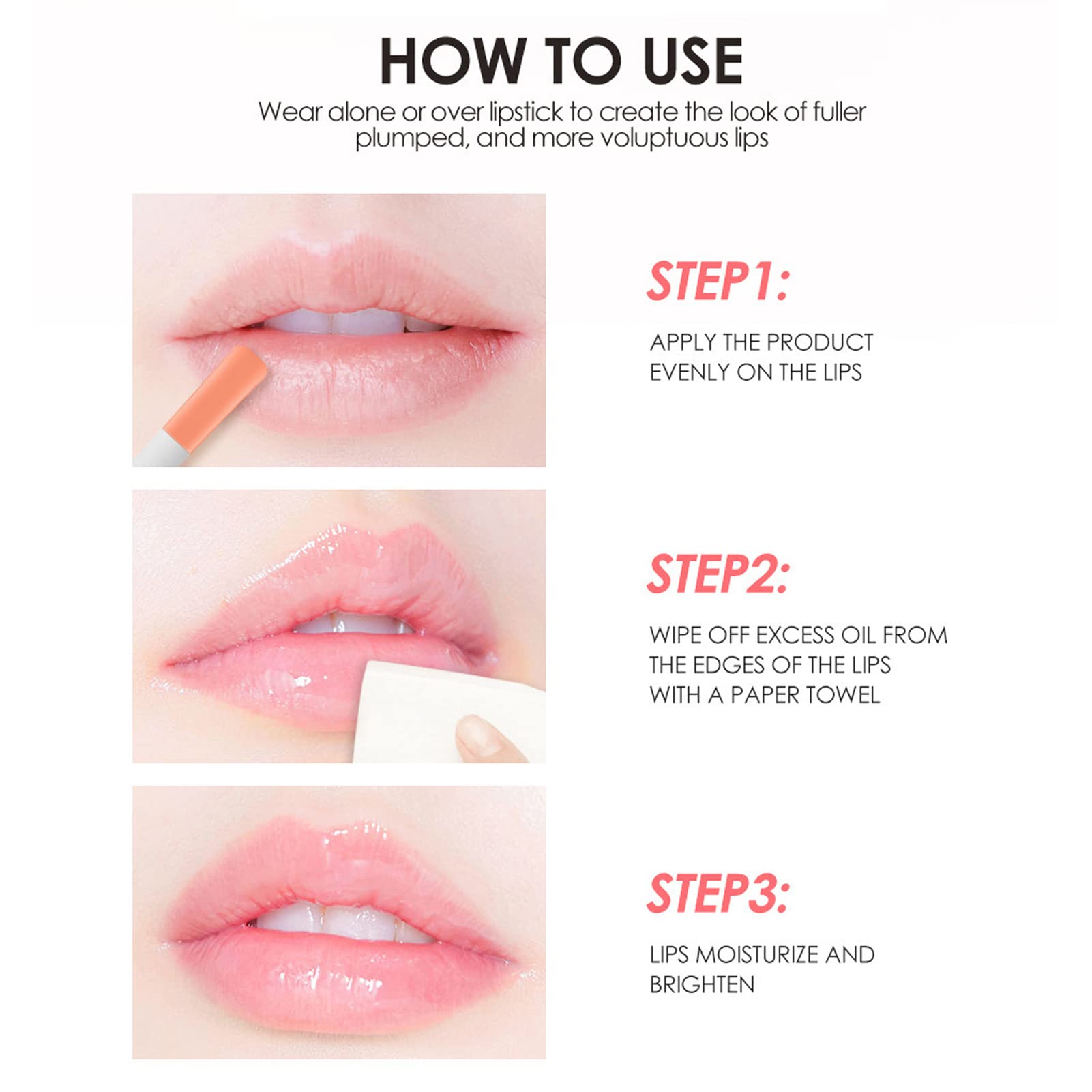 HOW TO USE

Wear alone or over lipstick to create the look of fuller plumped, and more voluptuous lips

STEP1:

APPLY THE PRODUCT EVENLY ON THE LIPS

STEP2:

WIPE OFF EXCESS OIL FROM THE EDGES OF THE LIPS WITH A PAPER TOWEL

STEP3:

LIPS MOISTURIZE AND BRIGHTEN