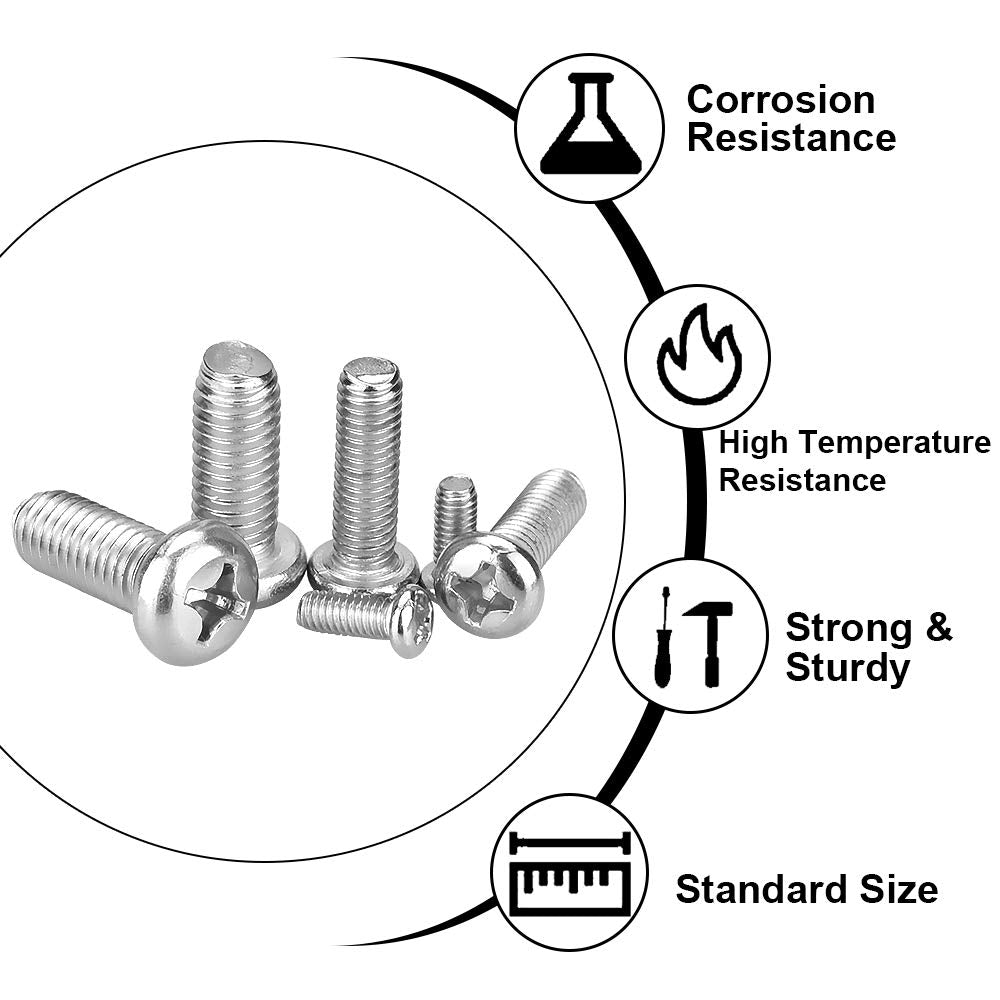 Corrosion Resistance

High Temperature Resistance

Strong & Sturdy

Standard Size