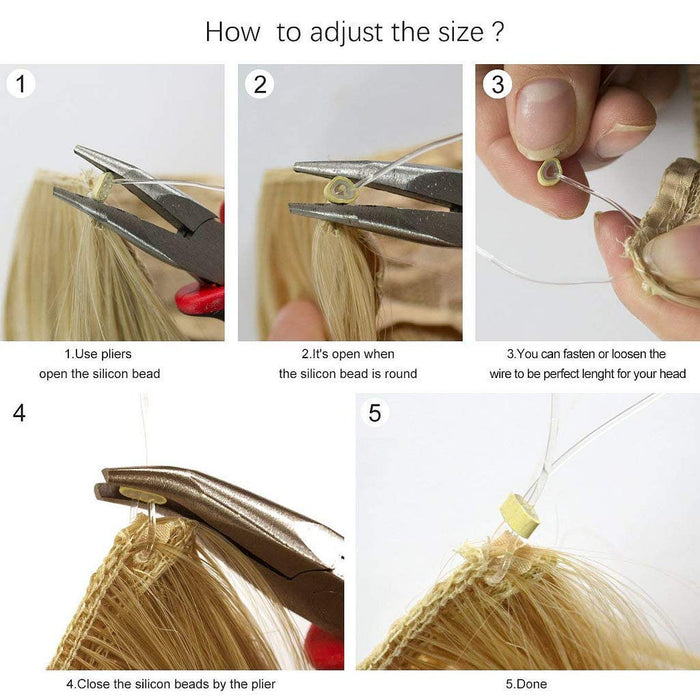 How to adjust the size ?

1

2

3

1.Use pliers open the silicon bead

2.It's open when the silicon bead is round

3.You can fasten or loosen the wire to be perfect lenght for your head

4

5

4.Close the silicon beads by the plier

5.Done