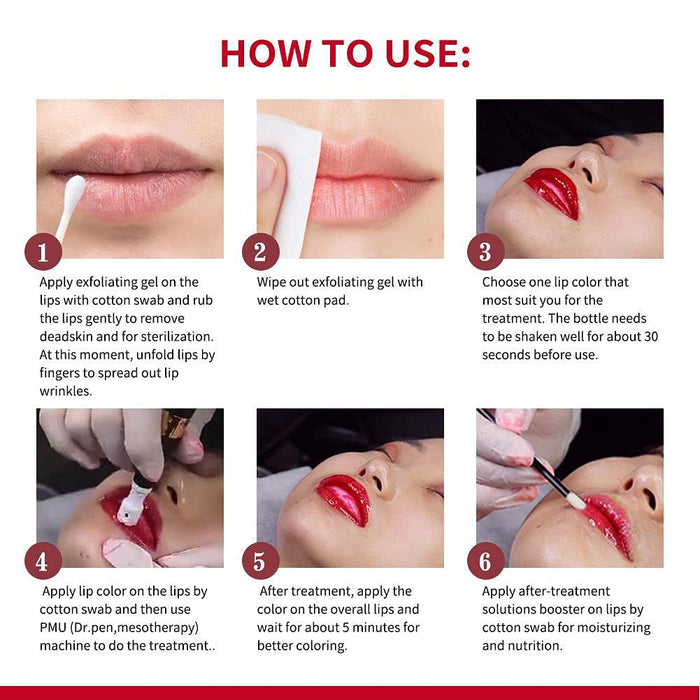 HOW TO USE:

1

Apply exfoliating gel on the lips with cotton swab and rub the lips gently to remove deadskin and for sterilization. At this moment, unfold lips by fingers to spread out lip wrinkles.

2

Wipe out exfoliating gel with wet cotton pad.

3

Choose one lip color that most suit you for the treatment. The bottle needs to be shaken well for about 30 seconds before use.

4

Apply lip color on the lips by cotton swab and then use PMU (Dr.pen,mesotherapy) machine to do the treatment..

5

After treatment, apply the color on the overall lips and wait for about 5 minutes for better coloring.

6

Apply after-treatment solutions booster on lips by cotton swab for moisturizing and nutrition.