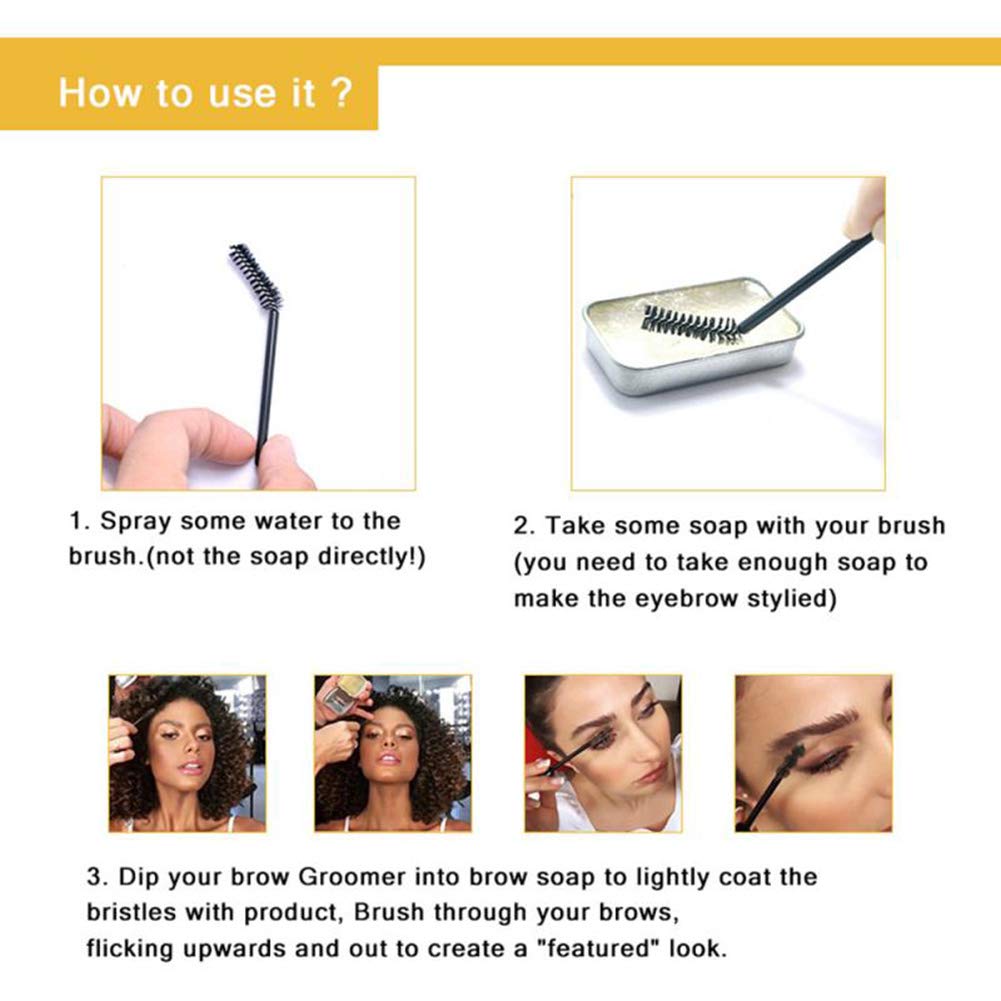 How to use it ?

1. Spray some water to the brush.(not the soap directly!)

2. Take some soap with your brush (you need to take enough soap to make the eyebrow stylied)

3. Dip your brow Groomer into brow soap to lightly coat the bristles with product, Brush through your brows, flicking upwards and out to create a "featured" look.