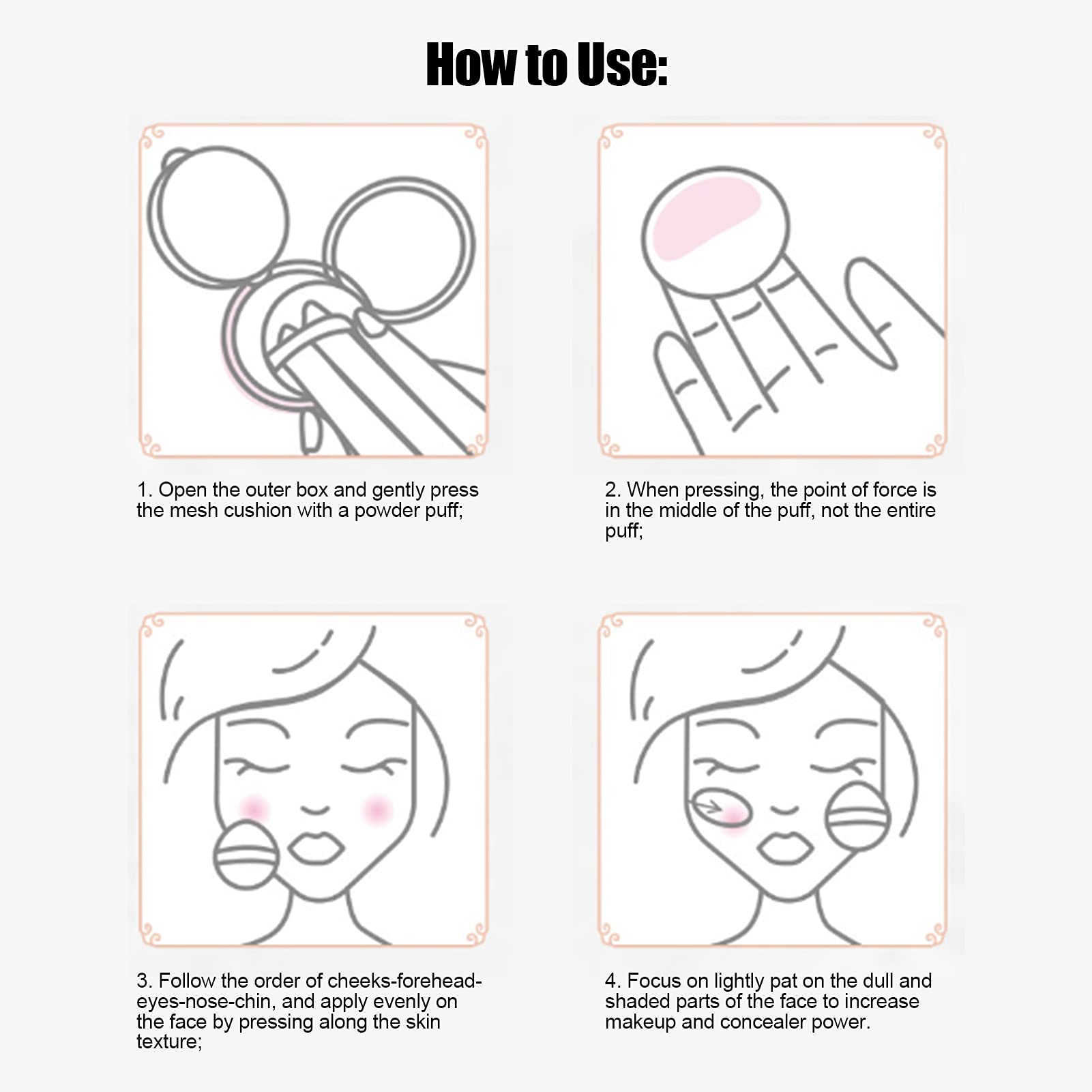 How to Use:

1. Open the outer box and gently press the mesh cushion with a powder puff;

2. When pressing, the point of force is in the middle of the puff, not the entire puff;

3. Follow the order of cheeks-forehead-eyes-nose-chin, and apply evenly on the face by pressing along the skin texture;

4. Focus on lightly pat on the dull and shaded parts of the face to increase makeup and concealer power.