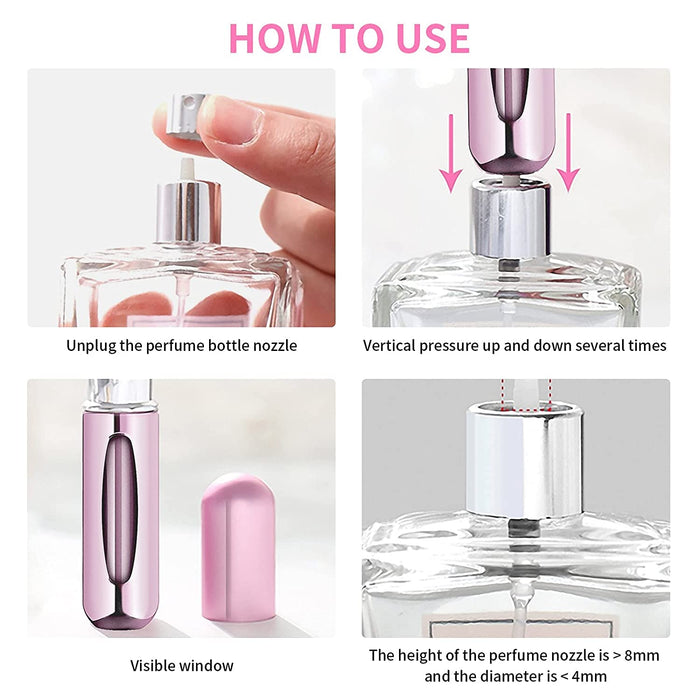 HOW TO USE

Unplug the perfume bottle nozzle

Vertical pressure up and down several times

Visible window

The height of the perfume nozzle is > 8mm and the diameter is < 4mm