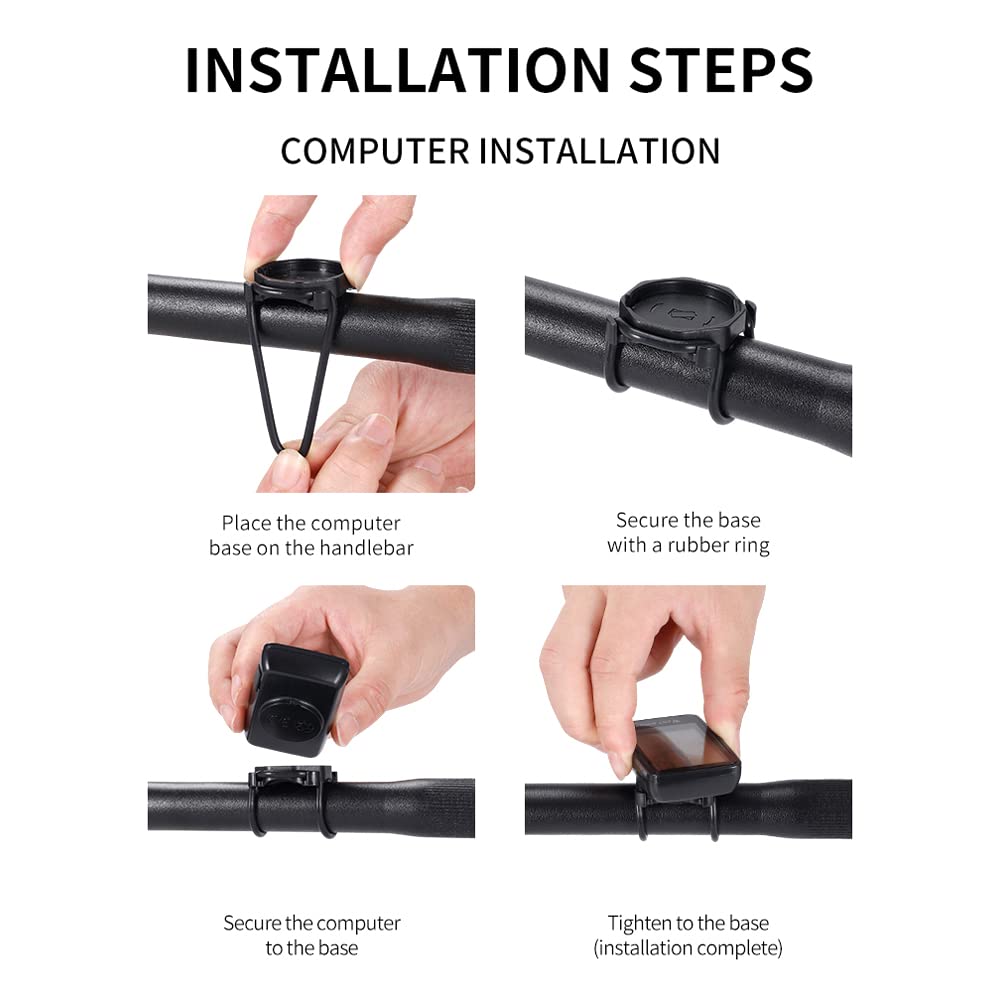 INSTALLATION STEPS

COMPUTER INSTALLATION

Place the computer base on the handlebar

Secure the base with a rubber ring

Secure the computer to the base

Tighten to the base (installation complete)