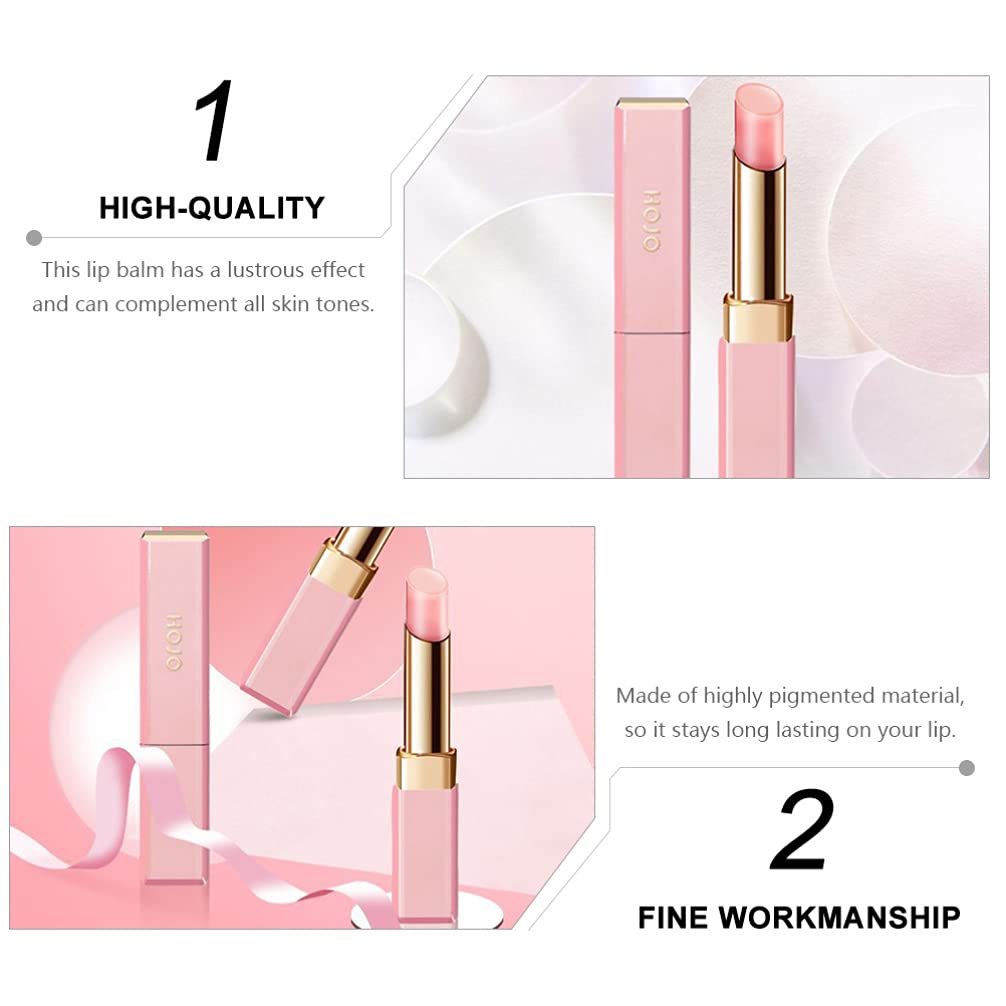 1

HIGH-QUALITY

This lip balm has a lustrous effect and can complement all skin tones.

HOJO

HOJO

Made of highly pigmented material, so it stays long lasting on your lip.

2

FINE WORKMANSHIP