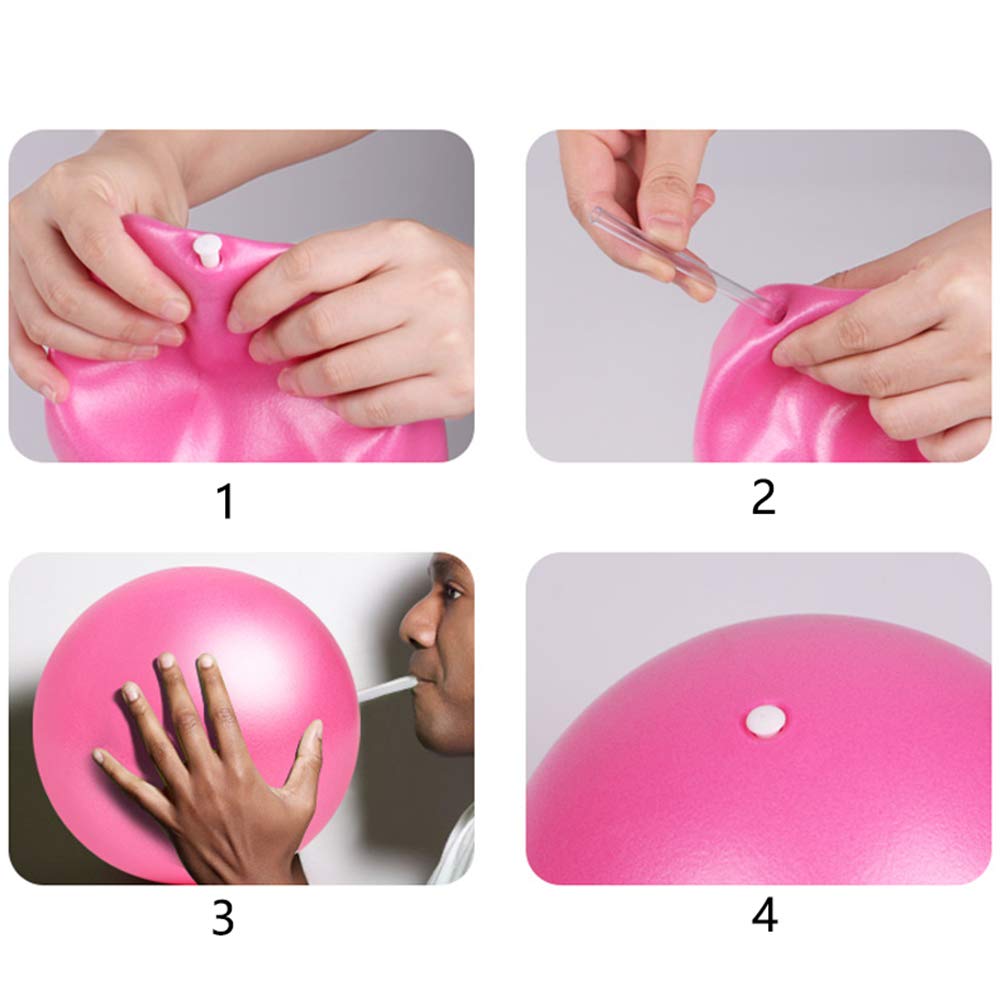 1

2

3

4